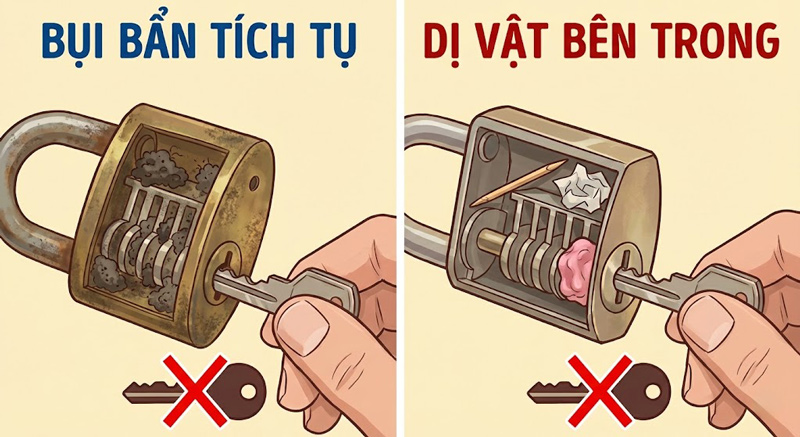 BỤI BẨN TÍCH TỤ

DỊ VẬT BÊN TRONG