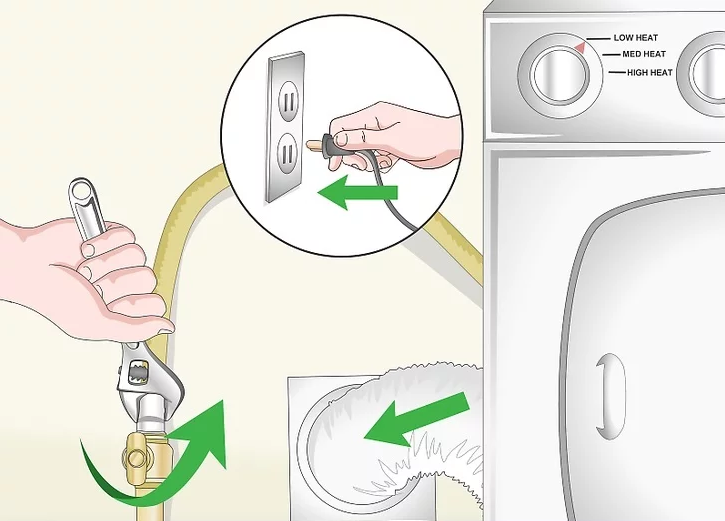 LOW HEAT
MED HEAT
HIGH HEAT