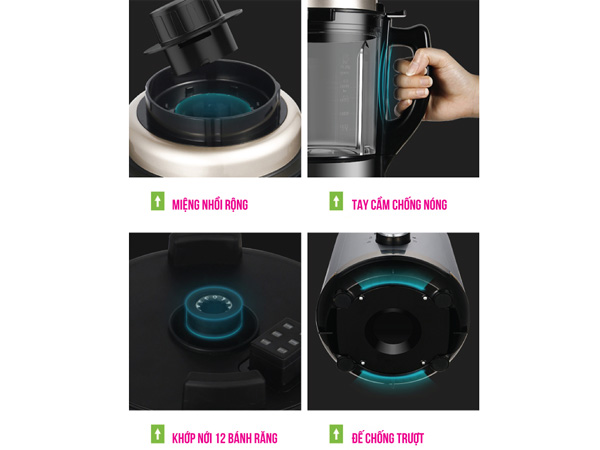 MIỆNG NHỒI RỘNG

TAY CẦM CHỐNG NÓNG

KHỚP NỐI 12 BÁNH RĂNG

ĐẾ CHỐNG TRƯỢT