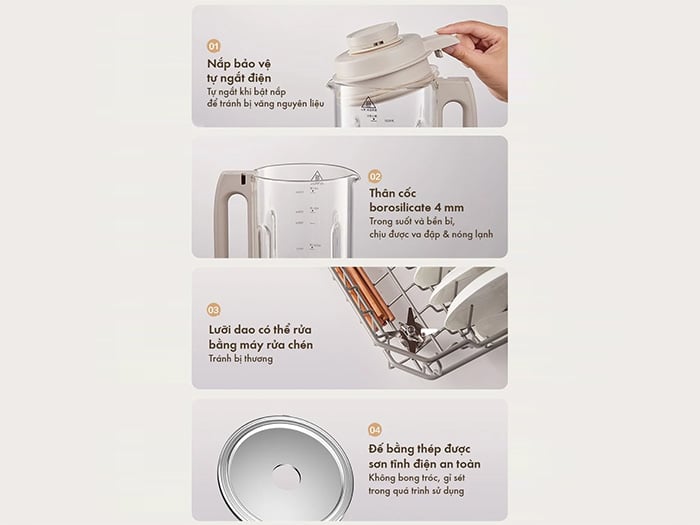 01
Nắp bảo vệ tự ngắt điện
Tự ngắt khi bật nắp để tránh bị văng nguyên liệu

02
Thân cốc borosilicate 4 mm
Trong suốt và bền bỉ, chịu được va đập & nóng lạnh

03
Lưỡi dao có thể rửa bằng máy rửa chén
Tránh bị thương

04
Đế bằng thép được sơn tĩnh điện an toàn
Không bong tróc, gỉ sét trong quá trình sử dụng