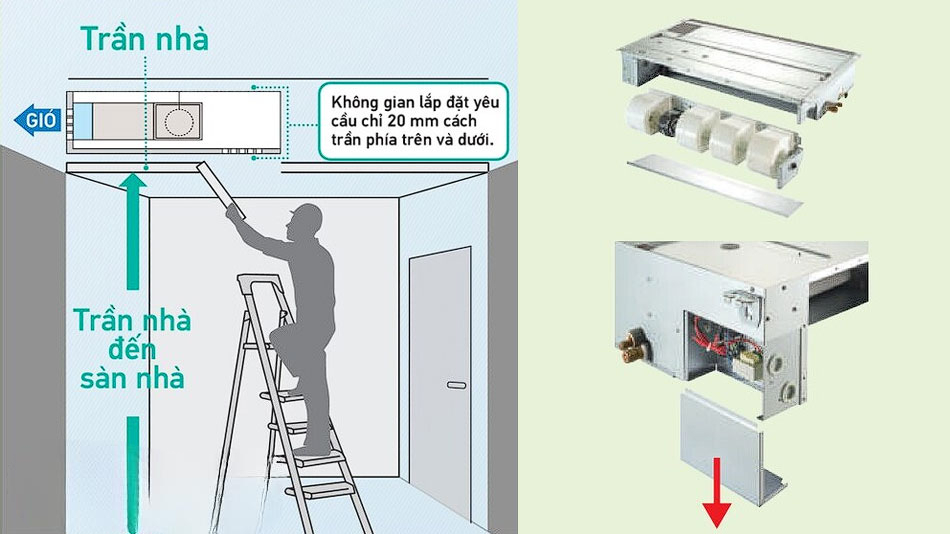 Trần nhà

GIÓ

Không gian lắp đặt yêu cầu chỉ 20 mm cách trần phía trên và dưới.

Trần nhà đến sàn nhà