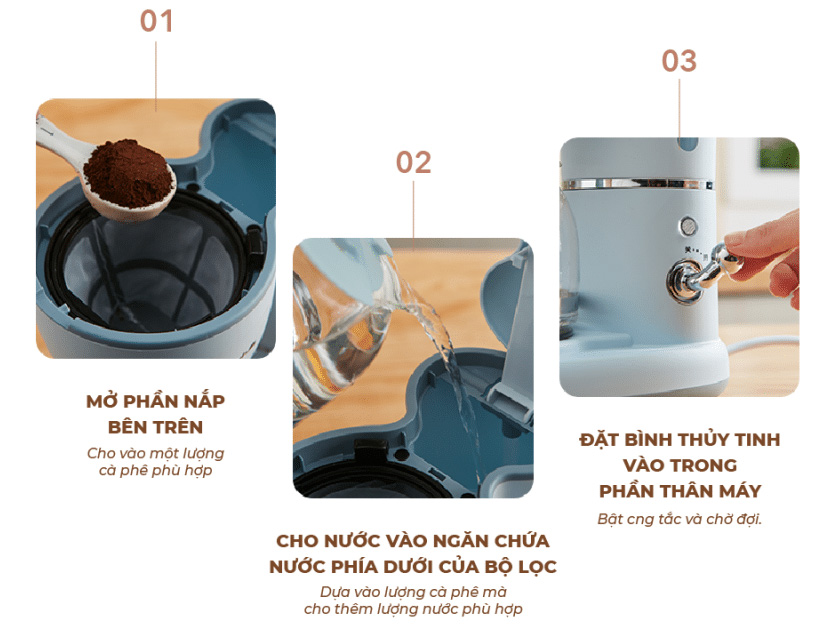 01

MỞ PHẦN NẮP BÊN TRÊN

Cho vào một lượng cà phê phù hợp

02

CHO NƯỚC VÀO NGĂN CHỨA NƯỚC PHÍA DƯỚI CỦA BỘ LỌC

Dựa vào lượng cà phê mà cho thêm lượng nước phù hợp

03

ĐẶT BÌNH THỦY TINH VÀO TRONG PHẦN THÂN MÁY

Bật cng tắc và chờ đợi.