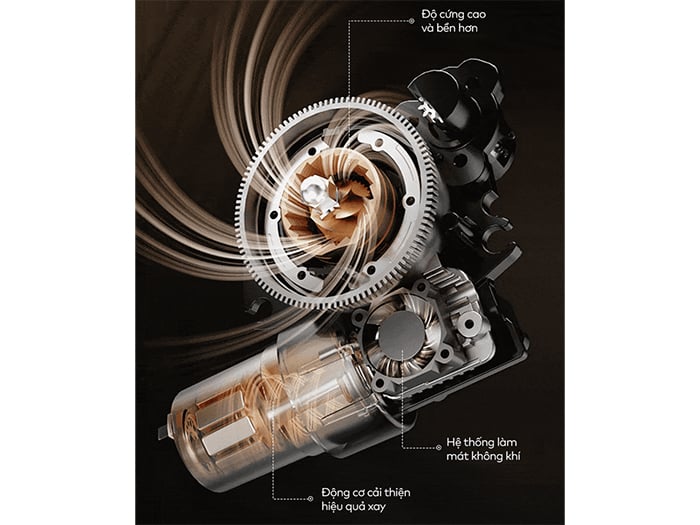 Độ cứng cao và bền hơn

Hệ thống làm mát không khí

Động cơ cải thiện hiệu quả xay