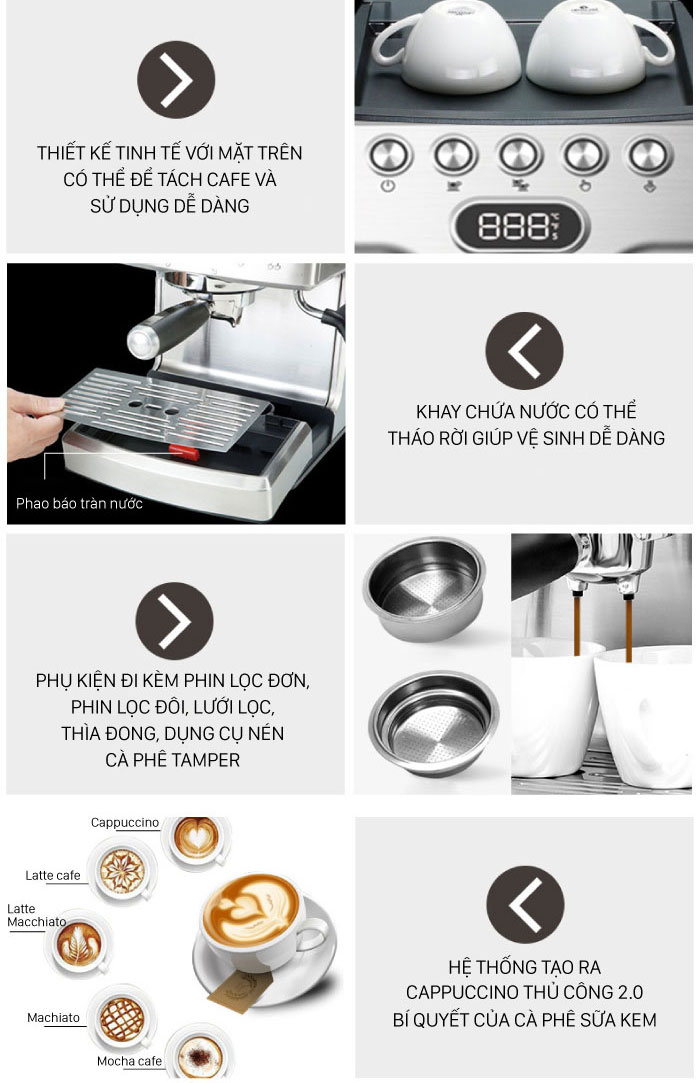 THIẾT KẾ TINH TẾ VỚI MẶT TRÊN CÓ THỂ ĐỂ TÁCH CAFE VÀ SỬ DỤNG DỄ DÀNG

888

Phao báo tràn nước

KHAY CHỨA NƯỚC CÓ THỂ THÁO RỜI GIÚP VỆ SINH DỄ DÀNG

PHỤ KIỆN ĐI KÈM PHIN LỌC ĐƠN, PHIN LỌC ĐÔI, LƯỚI LỌC, THÌA ĐONG, DỤNG CỤ NÉN CÀ PHÊ TAMPER

Cappuccino

Latte cafe

Latte Macchiato

Machiato

Mocha cafe

HỆ THỐNG TẠO RA CAPPUCCINO THỦ CÔNG 2.0 BÍ QUYẾT CỦA CÀ PHÊ SỮA KEM