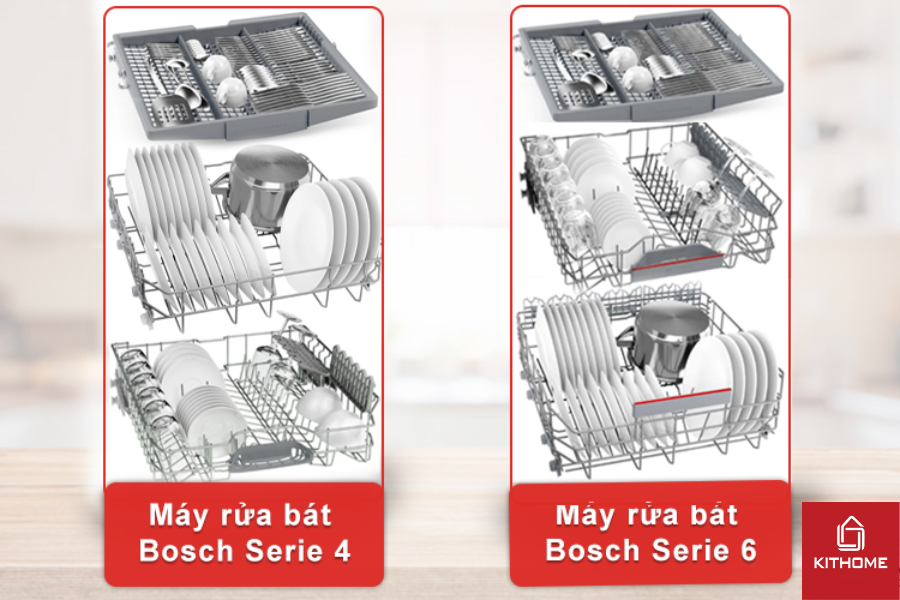 Máy rửa bát Bosch Serie 4

Máy rửa bát Bosch Serie 6

KITHOME