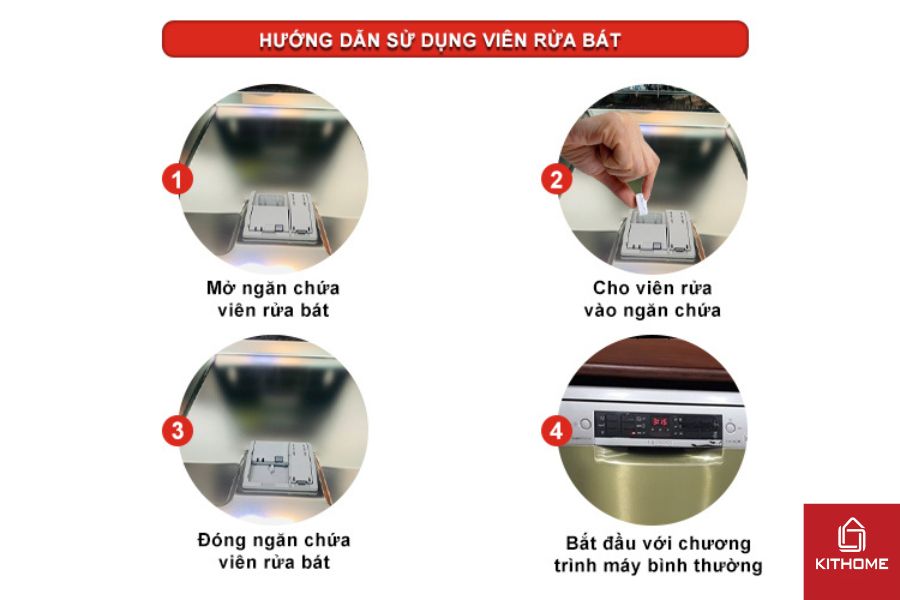 HƯỚNG DẪN SỬ DỤNG VIÊN RỬA BÁT

1
Mở ngăn chứa viên rửa bát

2
Cho viên rửa vào ngăn chứa

3
Đóng ngăn chứa viên rửa bát

4
Bắt đầu với chương trình máy bình thường

KITHOME