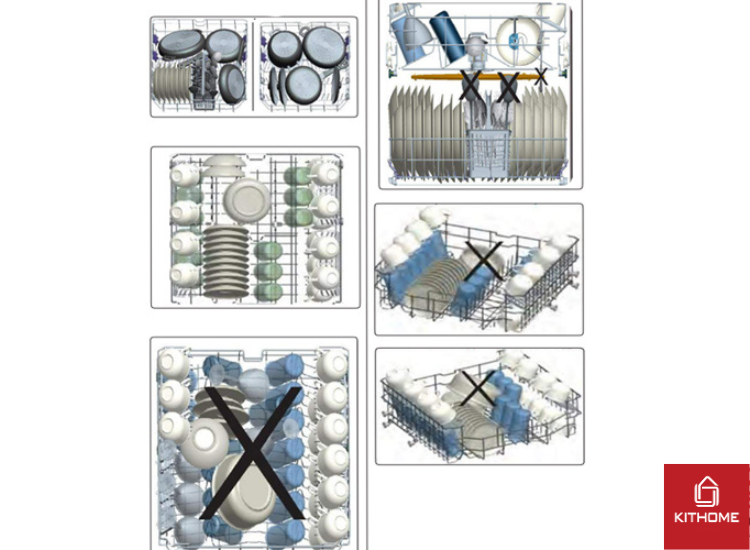 KITHOME