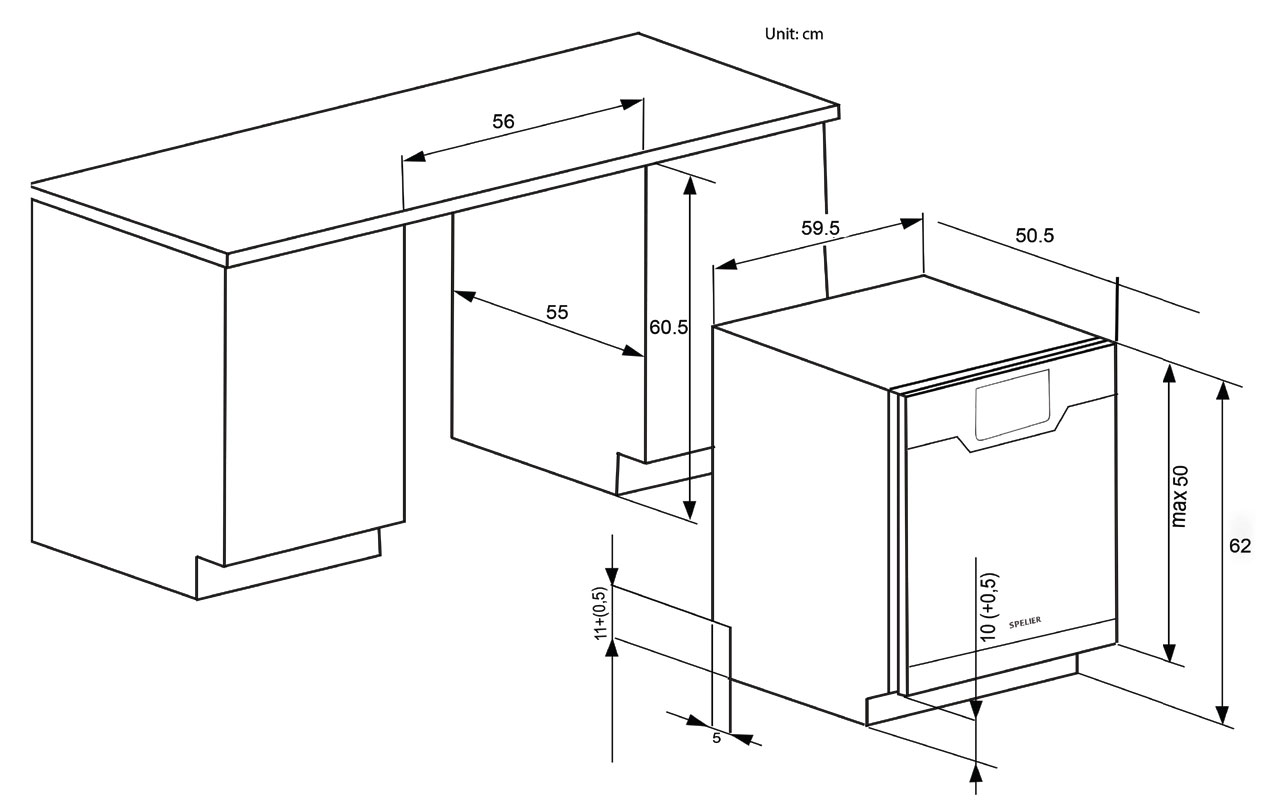 Unit: cm

56

59.5

50.5

55

60.5

max 50

62

11+(0,5)

10 (+0,5)

SPELIER

5