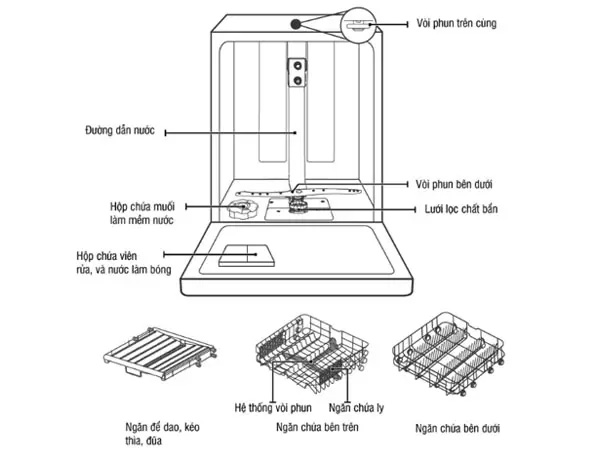 Vòi phun trên cùng

Đường dẫn nước

Vòi phun bên dưới

Hộp chứa muối làm mềm nước

Lưới lọc chất bẩn

Hộp chứa viên rửa, và nước làm bóng

Hệ thống vòi phun

Ngăn chứa ly

Ngăn để dao, kéo thìa, đũa

Ngăn chứa bên trên

Ngăn chứa bên dưới