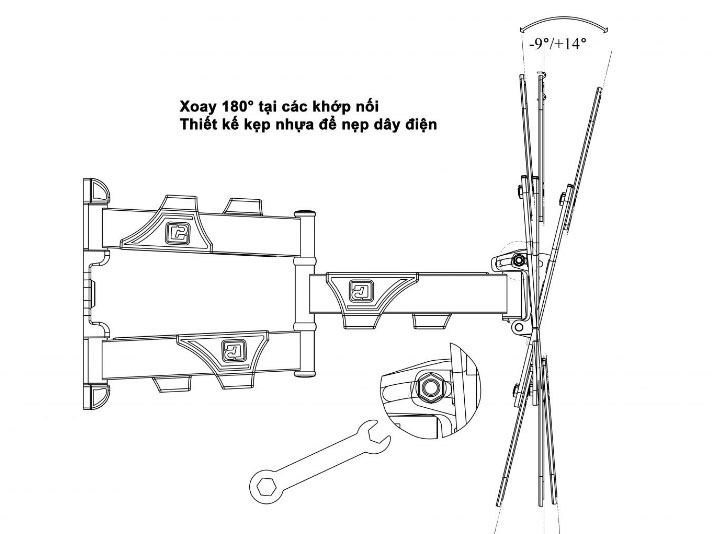 -9°/+14°

Xoay 180° tại các khớp nối
Thiết kế kẹp nhựa để nẹp dây điện