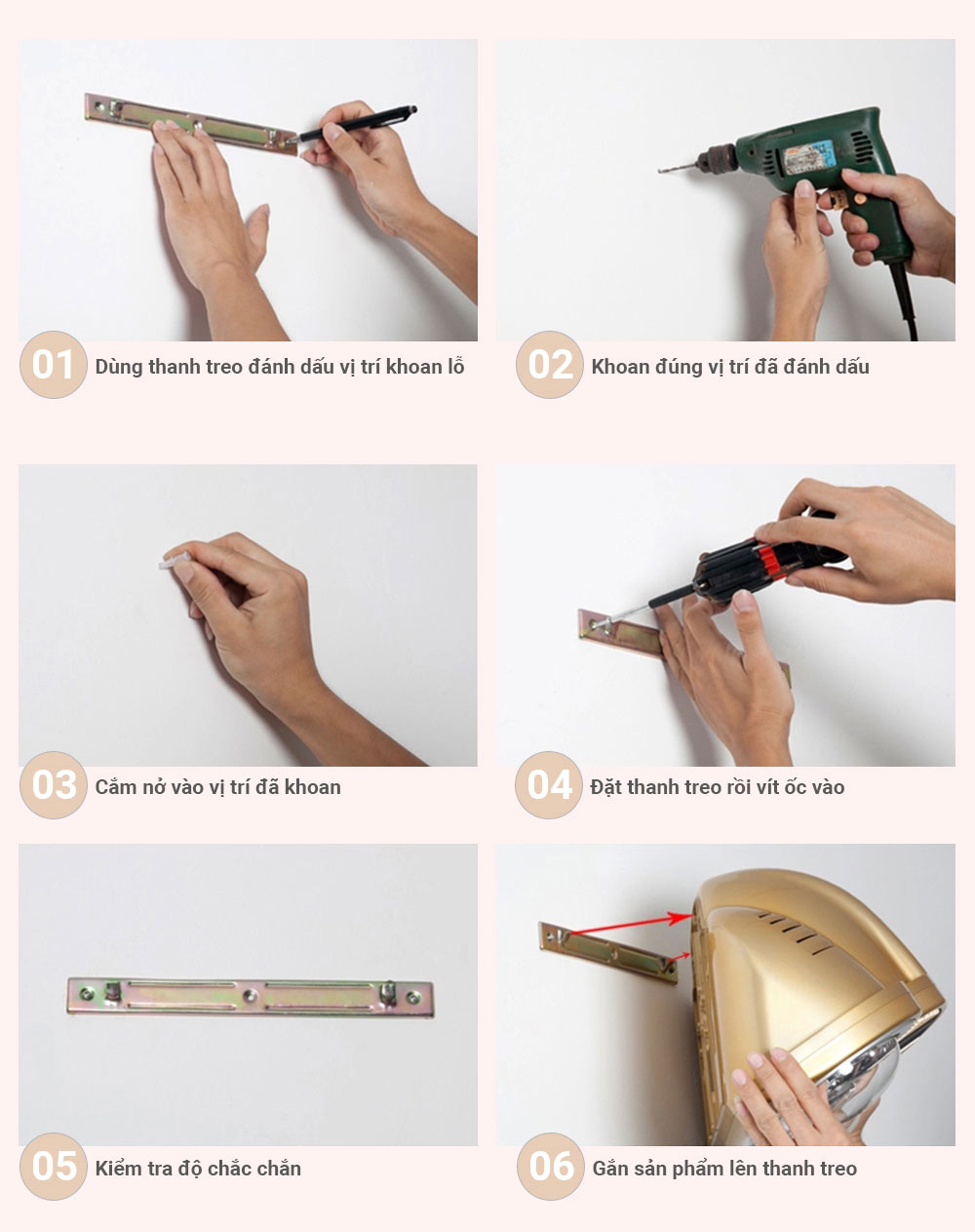 01 Dùng thanh treo đánh dấu vị trí khoan lỗ

02 Khoan đúng vị trí đã đánh dấu

03 Cắm nở vào vị trí đã khoan

04 Đặt thanh treo rồi vít ốc vào

05 Kiểm tra độ chắc chắn

06 Gắn sản phẩm lên thanh treo