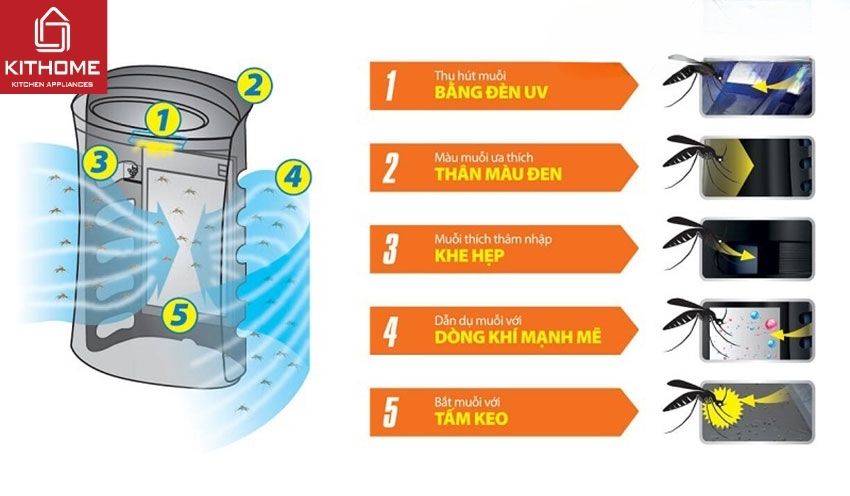 KITHOME
KITCHEN APPLIANCES

1
2
3
4
5

1 Thu hút muỗi
BẰNG ĐÈN UV

2 Màu muỗi ưa thích
THÂN MÀU ĐEN

3 Muỗi thích thâm nhập
KHE HẸP

4 Dẫn dụ muỗi với
DÒNG KHÍ MẠNH MẼ

5 Bắt muỗi với
TẤM KEO